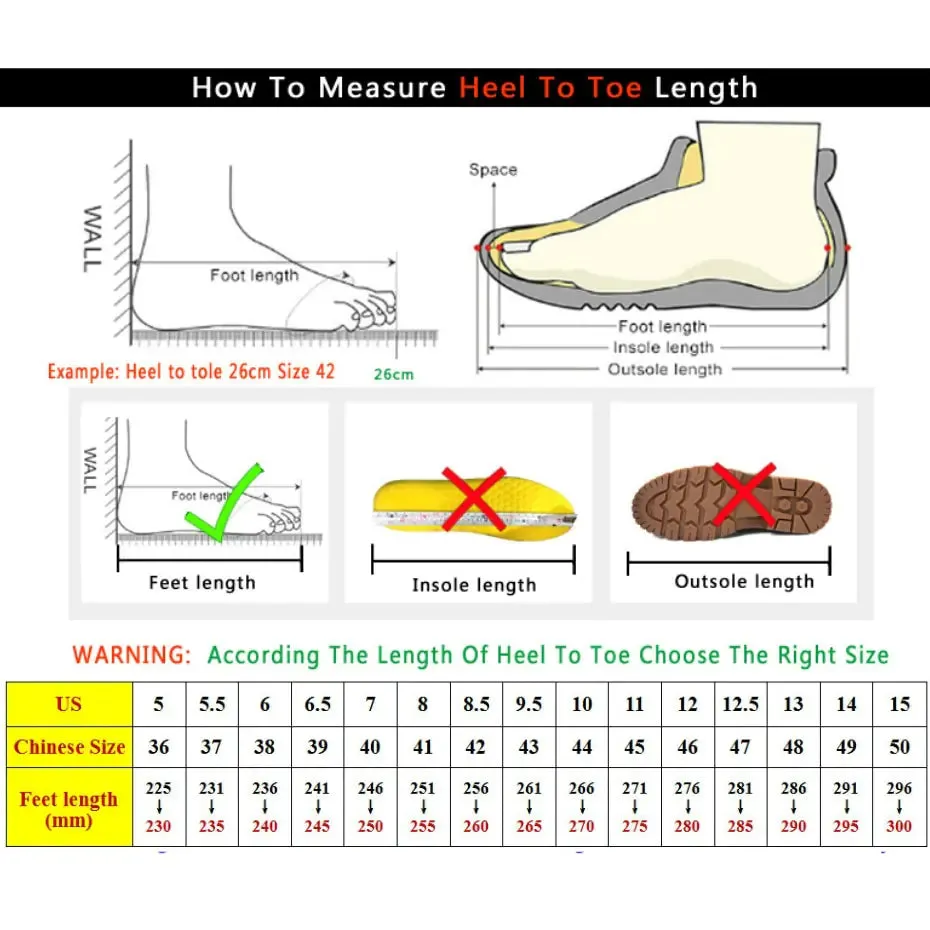 How To Measure Heel To Toe Length

WALL

Foot length

Example: Heel to tole 26cm Size 42

26cm

Space

Foot length
Insole length
Outsole length

WALL

Foot length

Feet length

Insole length

Outsole length

WARNING: According The Length Of Heel To Toe Choose The Right Size

| US | 5 | 5.5 | 6 | 6.5 | 7 | 8 | 8.5 | 9.5 | 10 | 11 | 12 | 12.5 | 13 | 14 | 15 |
|---|---|---|---|---|---|---|---|---|---|---|---|---|---|---|---|
| Chinese Size | 36 | 37 | 38 | 39 | 40 | 41 | 42 | 43 | 44 | 45 | 46 | 47 | 48 | 49 | 50 |
| Feet length (mm) | 225 ↓ 230 | 231 ↓ 235 | 236 ↓ 240 | 241 ↓ 245 | 246 ↓ 250 | 251 ↓ 255 | 256 ↓ 260 | 261 ↓ 265 | 266 ↓ 270 | 271 ↓ 275 | 276 ↓ 280 | 281 ↓ 285 | 286 ↓ 290 | 291 ↓ 295 | 296 ↓ 300 |